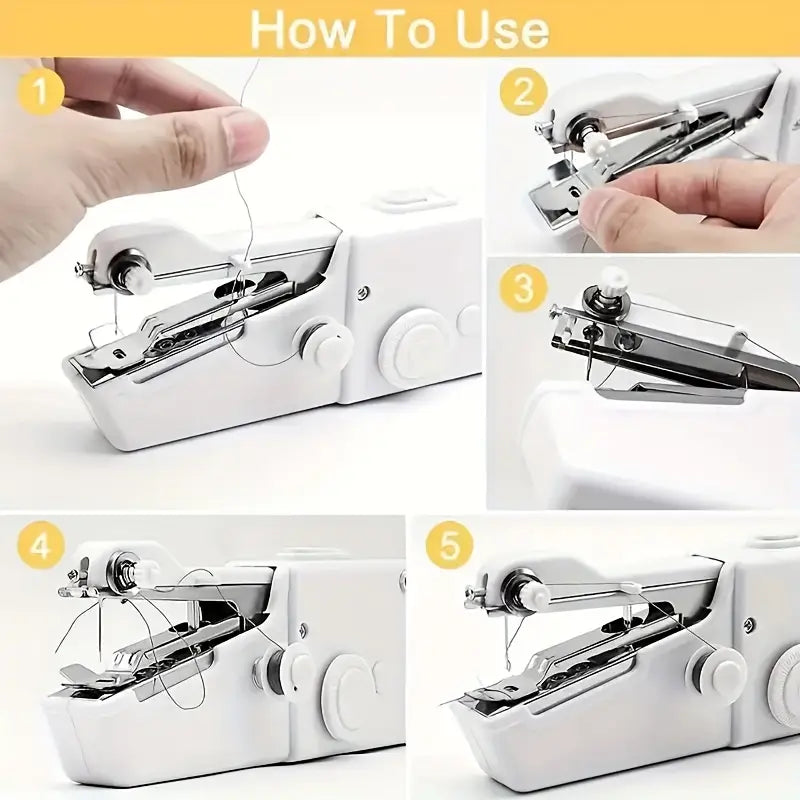 How To Use

1

2

3

4

5