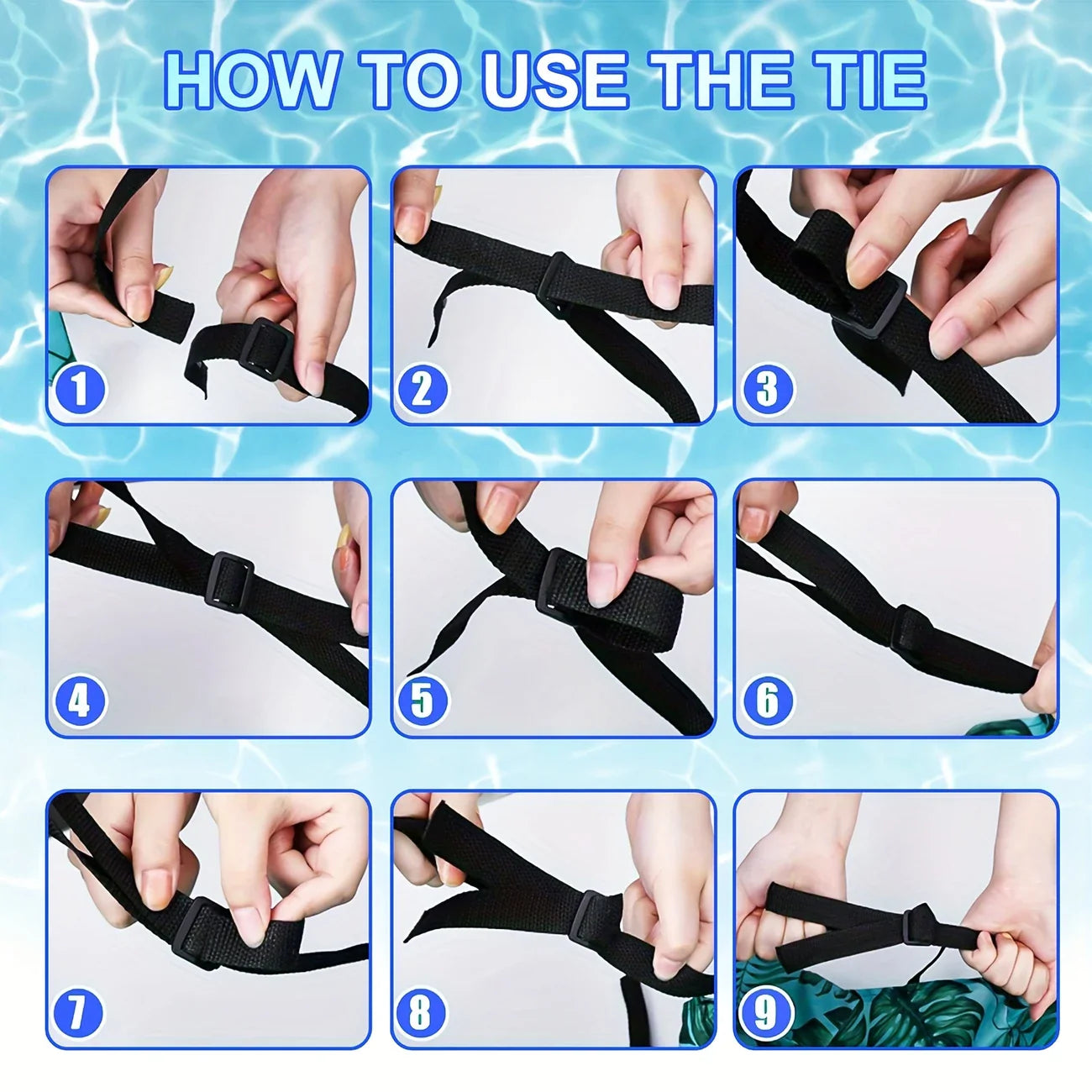 HOW TO USE THE TIE

1

2

3

4

5

6

7

8

9